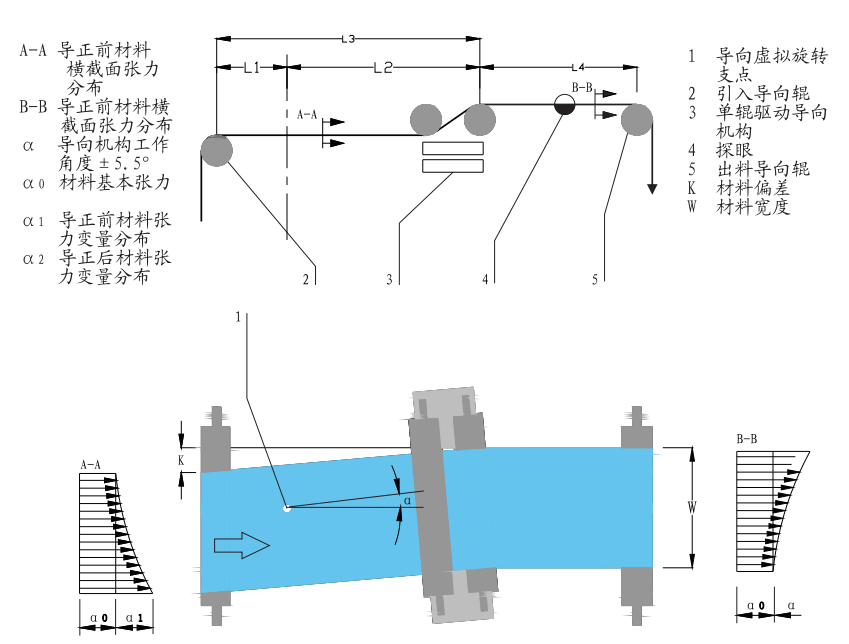 A-A 导正前材料横截面张力分布
B-B 导正前材料横截面张力分布
α 导向机构工作角度±5.5°
α0 材料基本张力
α1 导正前材料张力变量分布
α2 导正后材料张力变量分布

L3
L1
L2
L4
A-A
B-B
2
3
4
5

1 导向虚拟旋转支点
2 引入导向辊
3 单辊驱动导向机构
4 探眼
5 出料导向辊
K 材料偏差
W 材料宽度

1
K
α
W
A-A
α0 α1
B-B
α0 α